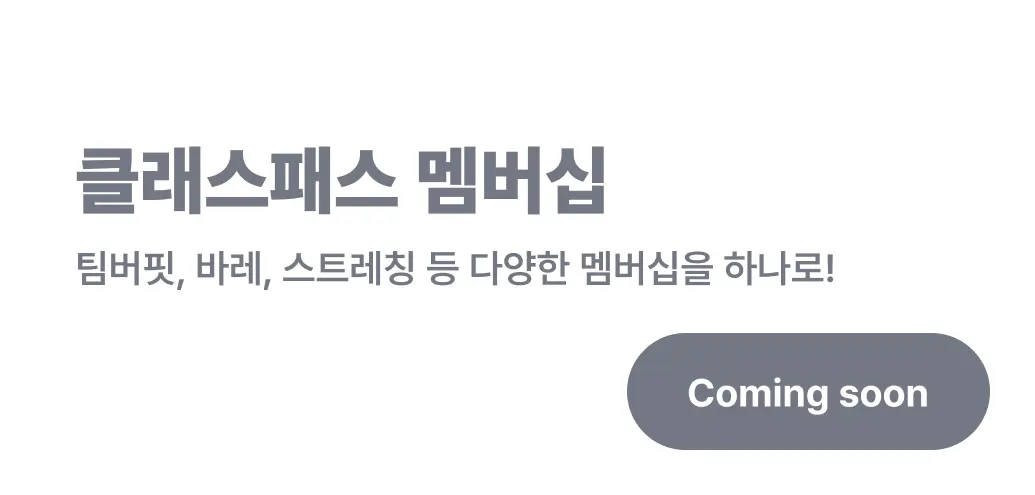 클래스패스 멤버십

팀버핏, 바레, 스트레칭 등 다양한 멤버십을 하나로!

Coming soon